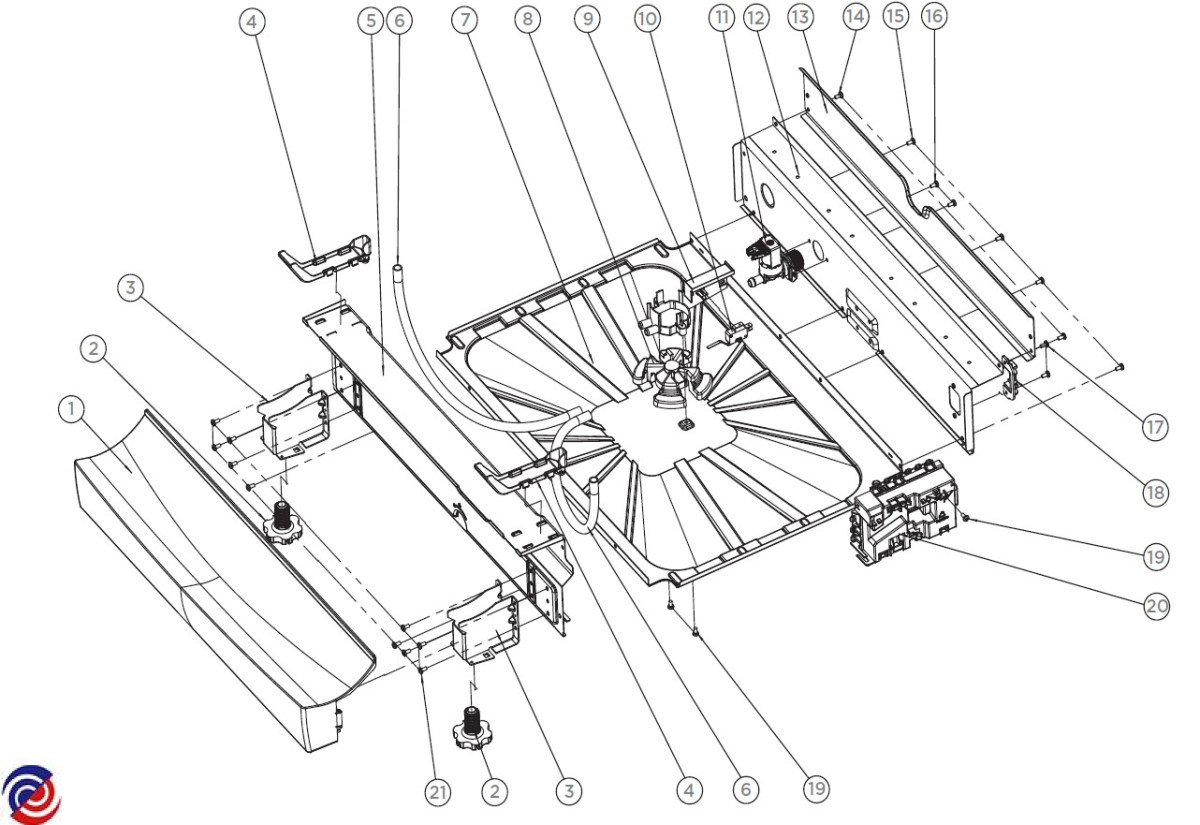 4
5
6
7
8
9
10
11
12
13
14
15
16
3
2
1
17
18
19
20
21
2
3
4
6
19